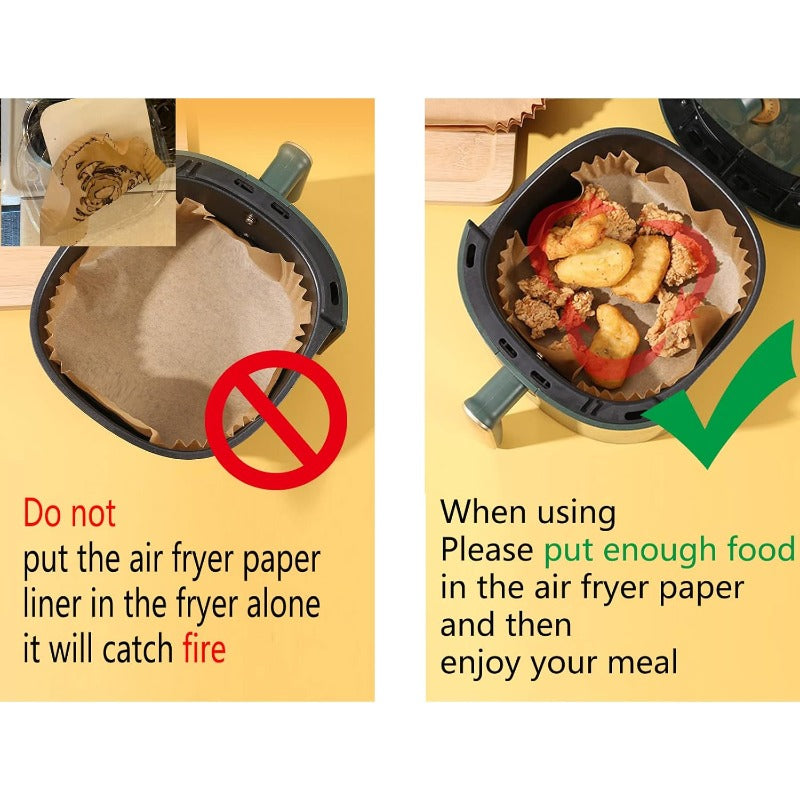 Do not
put the air fryer paper liner in the fryer alone it will catch fire

When using
Please put enough food in the air fryer paper and then
enjoy your meal