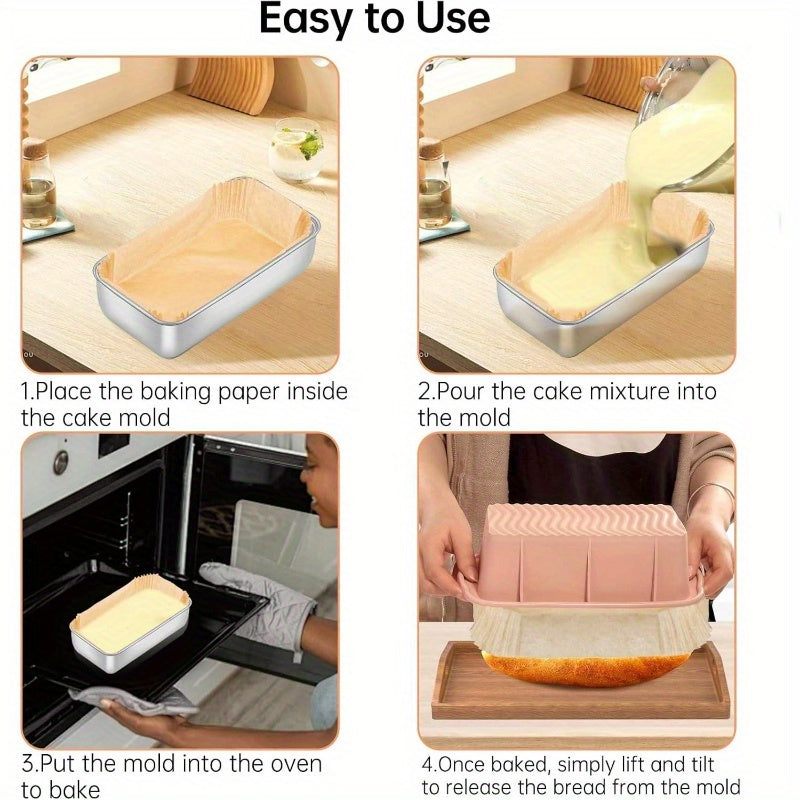 Easy to Use

1.Place the baking paper inside the cake mold

2.Pour the cake mixture into the mold

3.Put the mold into the oven to bake

4.Once baked, simply lift and tilt to release the bread from the mold